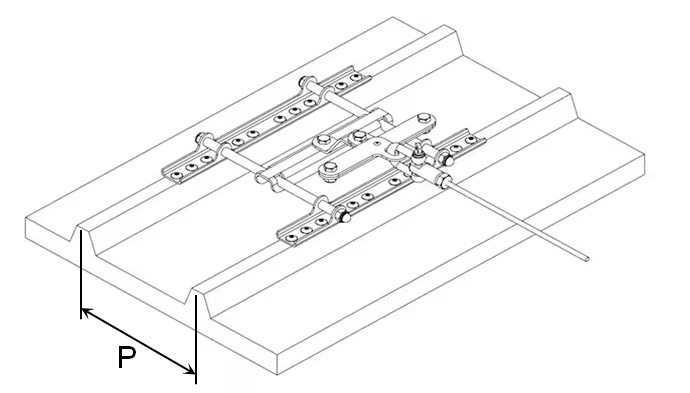 P