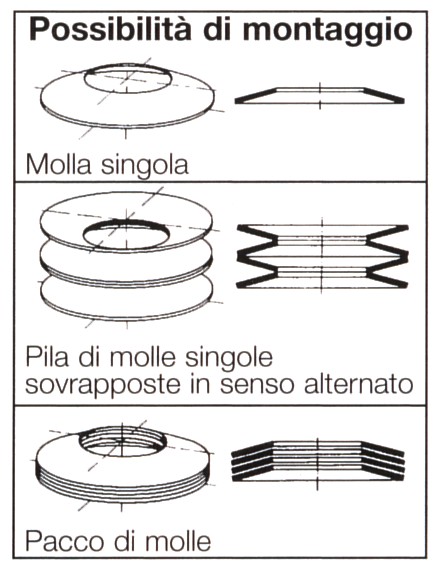 Possibilità di montaggio

Molla singola

Pila di molle singole sovrapposte in senso alternato

Pacco di molle