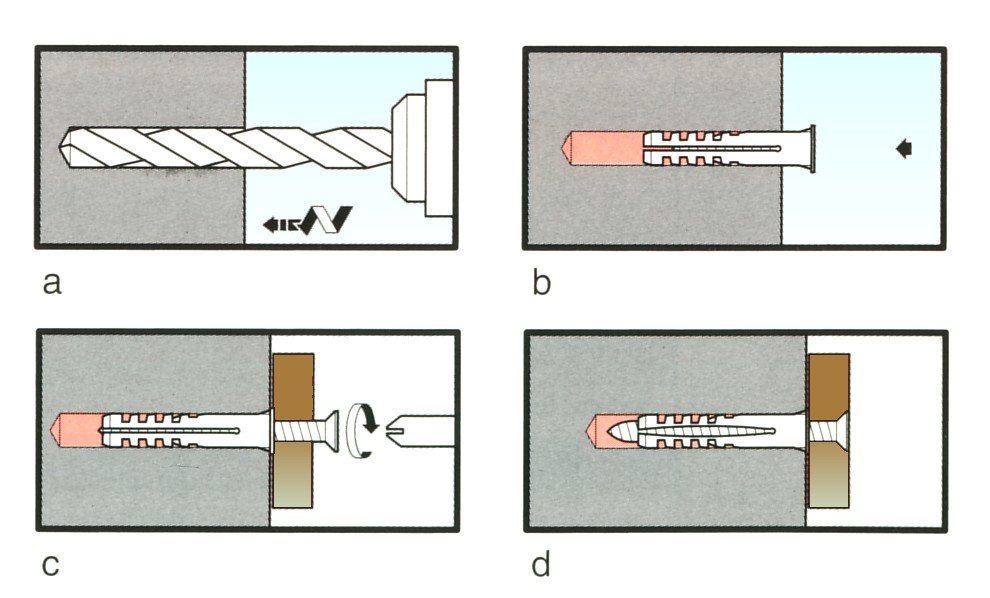 a

b

c

d